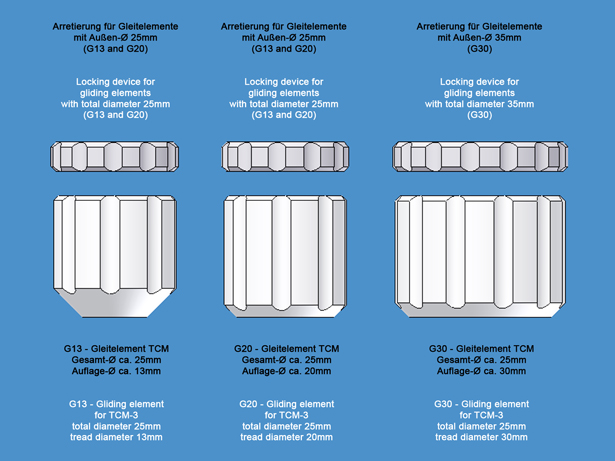 Arretierung für Gleitelemente
mit Außen-Ø 25mm
(G13 and G20)

Locking device for
gliding elements
with total diameter 25mm
(G13 and G20)

G13 - Gleitelement TCM
Gesamt-Ø ca. 25mm
Auflage-Ø ca. 13mm

G13 - Gliding element
for TCM-3
total diameter 25mm
tread diameter 13mm

Arretierung für Gleitelemente
mit Außen-Ø 25mm
(G13 and G20)

Locking device for
gliding elements
with total diameter 25mm
(G13 and G20)

G20 - Gleitelement TCM
Gesamt-Ø ca. 25mm
Auflage-Ø ca. 20mm

G20 - Gliding element
for TCM-3
total diameter 25mm
tread diameter 20mm

Arretierung für Gleitelemente
mit Außen-Ø 35mm
(G30)

Locking device for
gliding elements
with total diameter 35mm
(G30)

G30 - Gleitelement TCM
Gesamt-Ø ca. 25mm
Auflage-Ø ca. 30mm

G30 - Gliding element
for TCM-3
total diameter 25mm
tread diameter 30mm