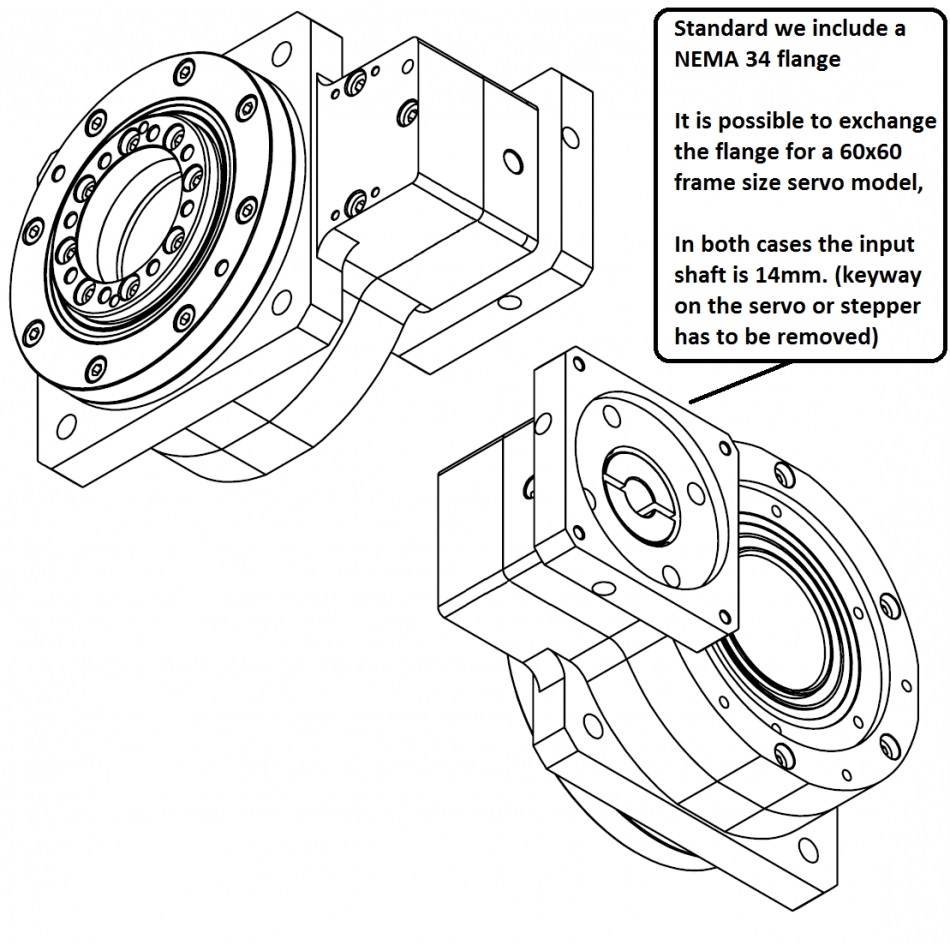 Standard we include a NEMA 34 flange

It is possible to exchange the flange for a 60x60 frame size servo model,

In both cases the input shaft is 14mm. (keyway on the servo or stepper has to be removed)