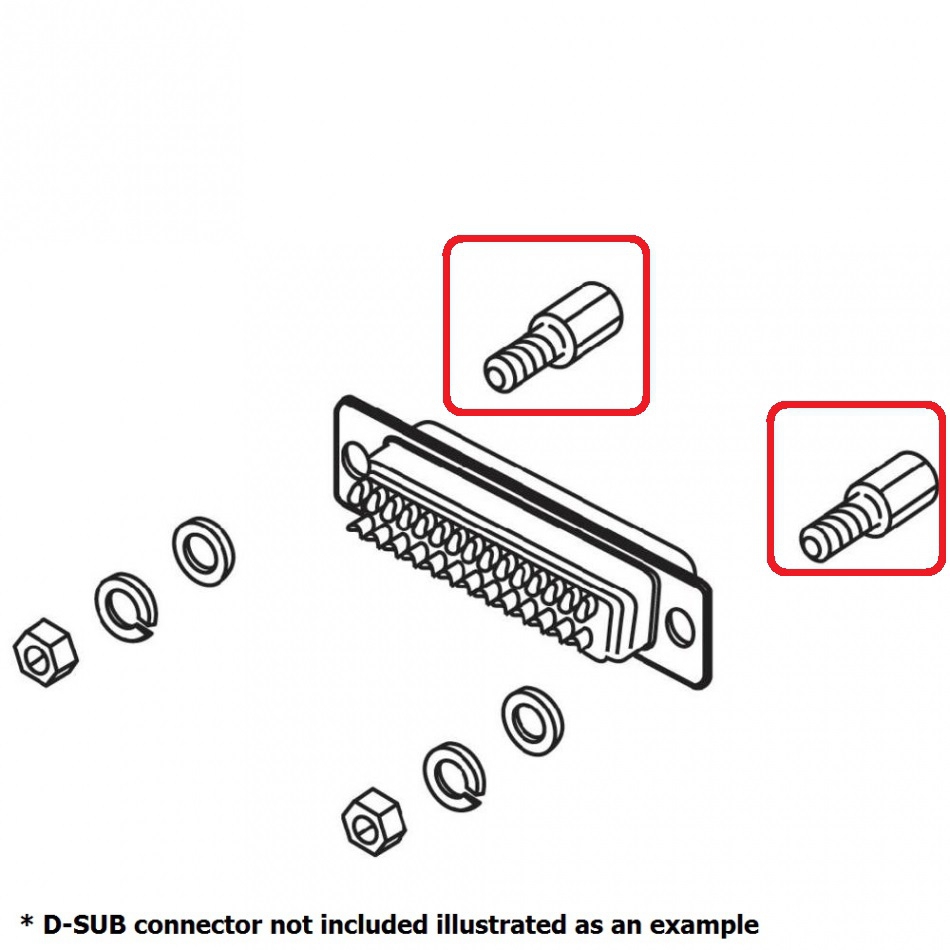 * D-SUB connector not included illustrated as an example