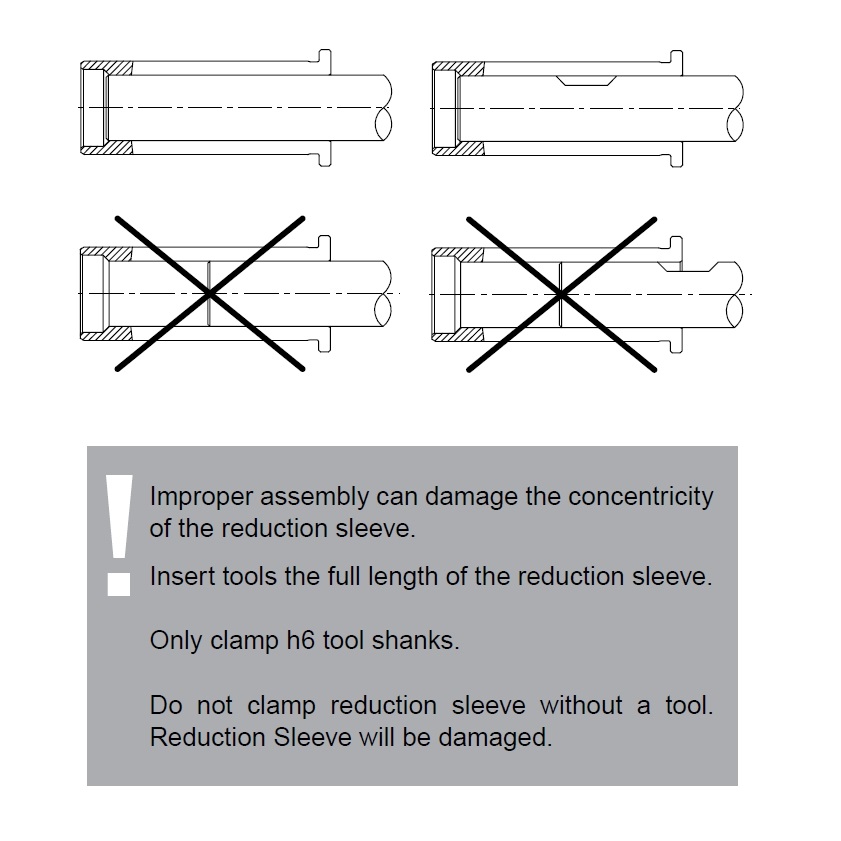 !

Improper assembly can damage the concentricity of the reduction sleeve.

Insert tools the full length of the reduction sleeve.

Only clamp h6 tool shanks.

Do not clamp reduction sleeve without a tool. Reduction Sleeve will be damaged.