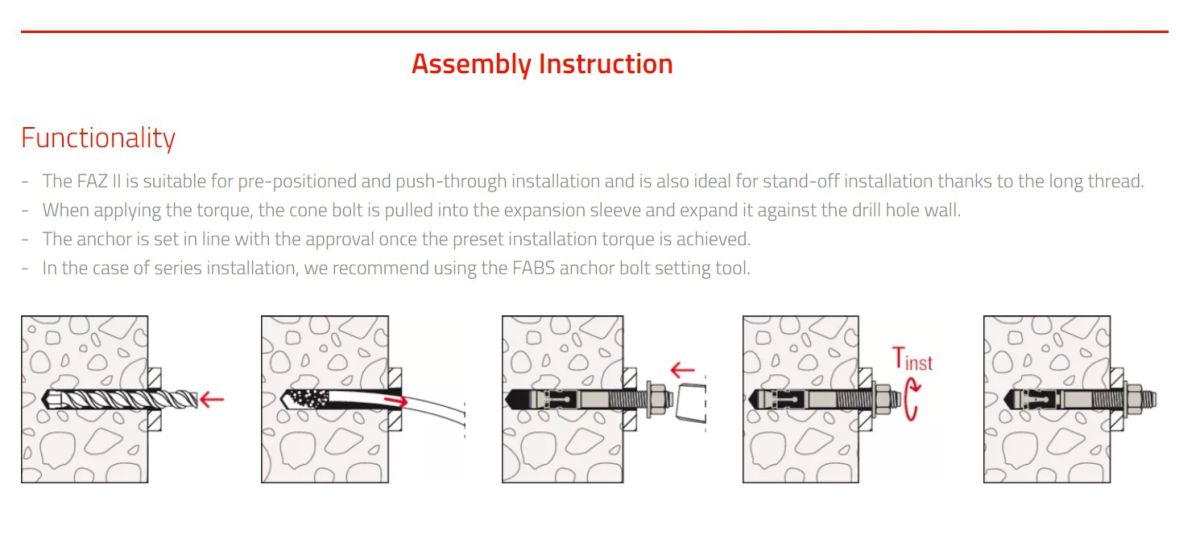 Assembly Instruction

Functionality

- The FAZ II is suitable for pre-positioned and push-through installation and is also ideal for stand-off installation thanks to the long thread.
- When applying the torque, the cone bolt is pulled into the expansion sleeve and expand it against the drill hole wall.
- The anchor is set in line with the approval once the preset installation torque is achieved.
- In the case of series installation, we recommend using the FABS anchor bolt setting tool.

$T_{inst}$