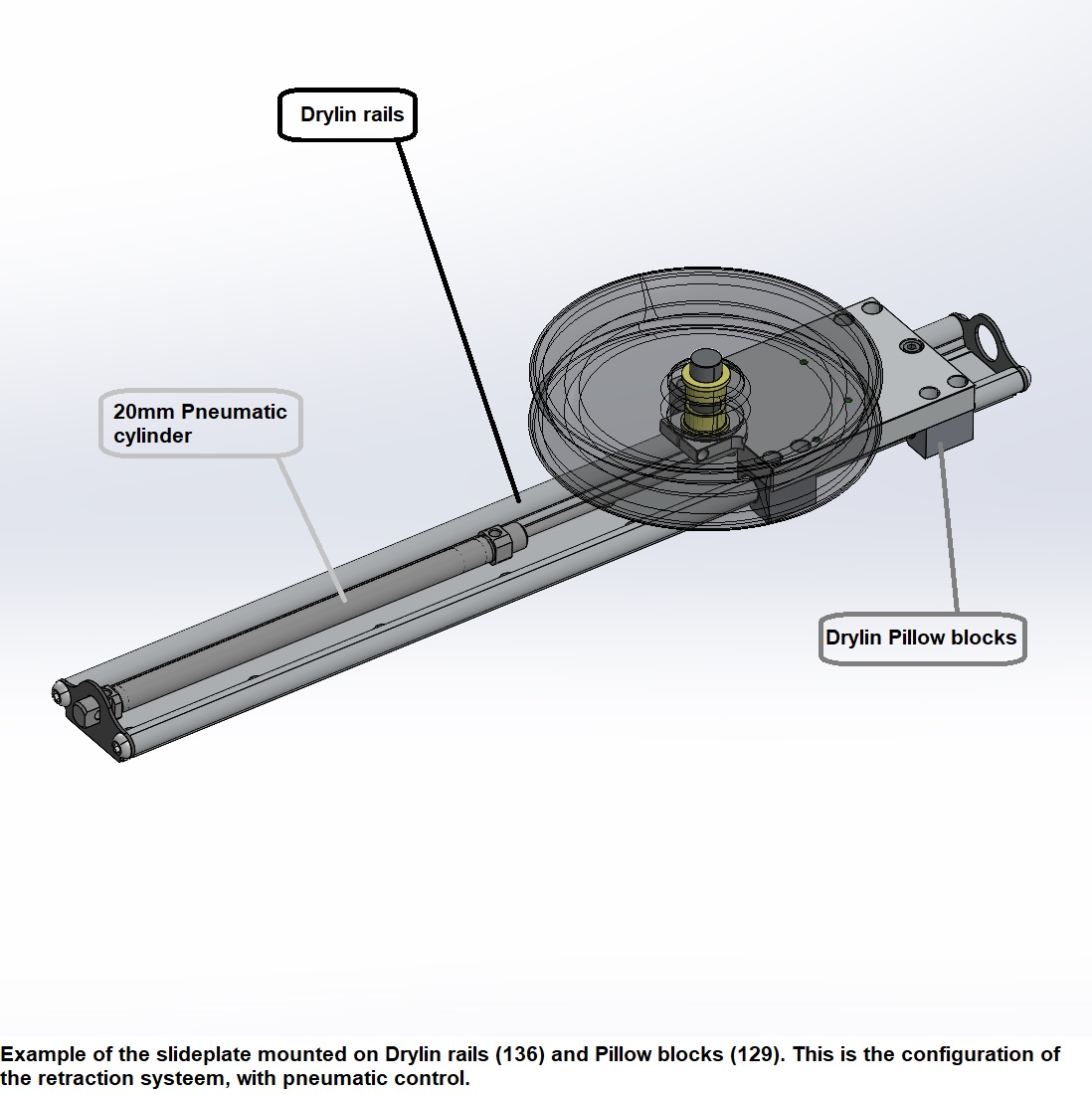 Drylin rails

20mm Pneumatic cylinder

Drylin Pillow blocks

Example of the slideplate mounted on Drylin rails (136) and Pillow blocks (129). This is the configuration of the retraction systeem, with pneumatic control.