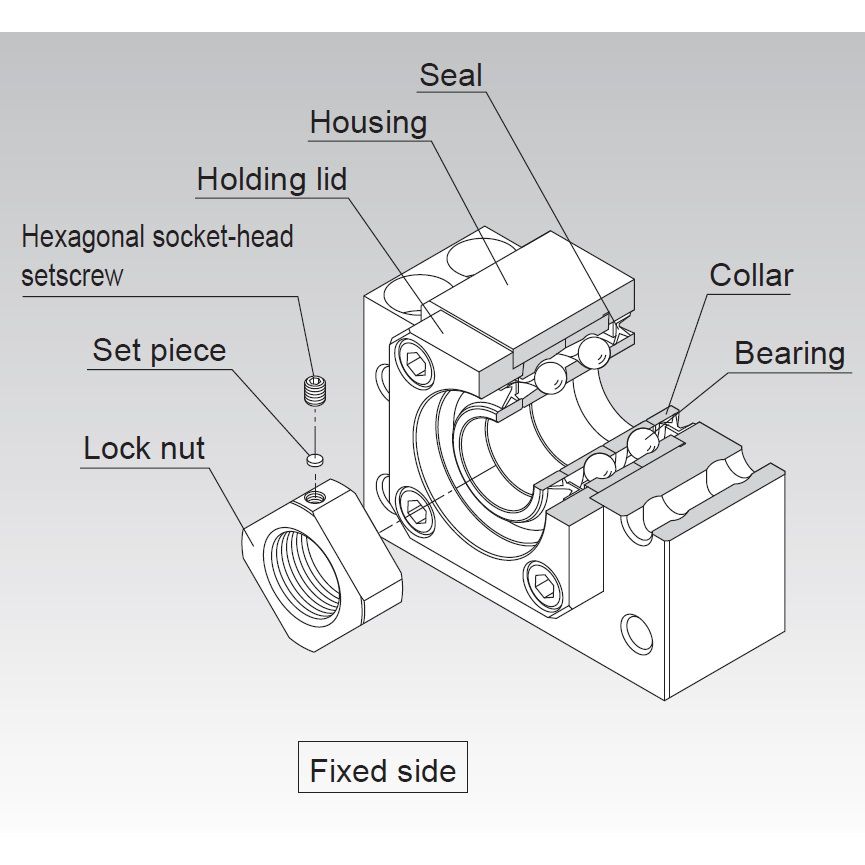 Seal
Housing
Holding lid
Hexagonal socket-head setscrew
Collar
Set piece
Bearing
Lock nut
Fixed side