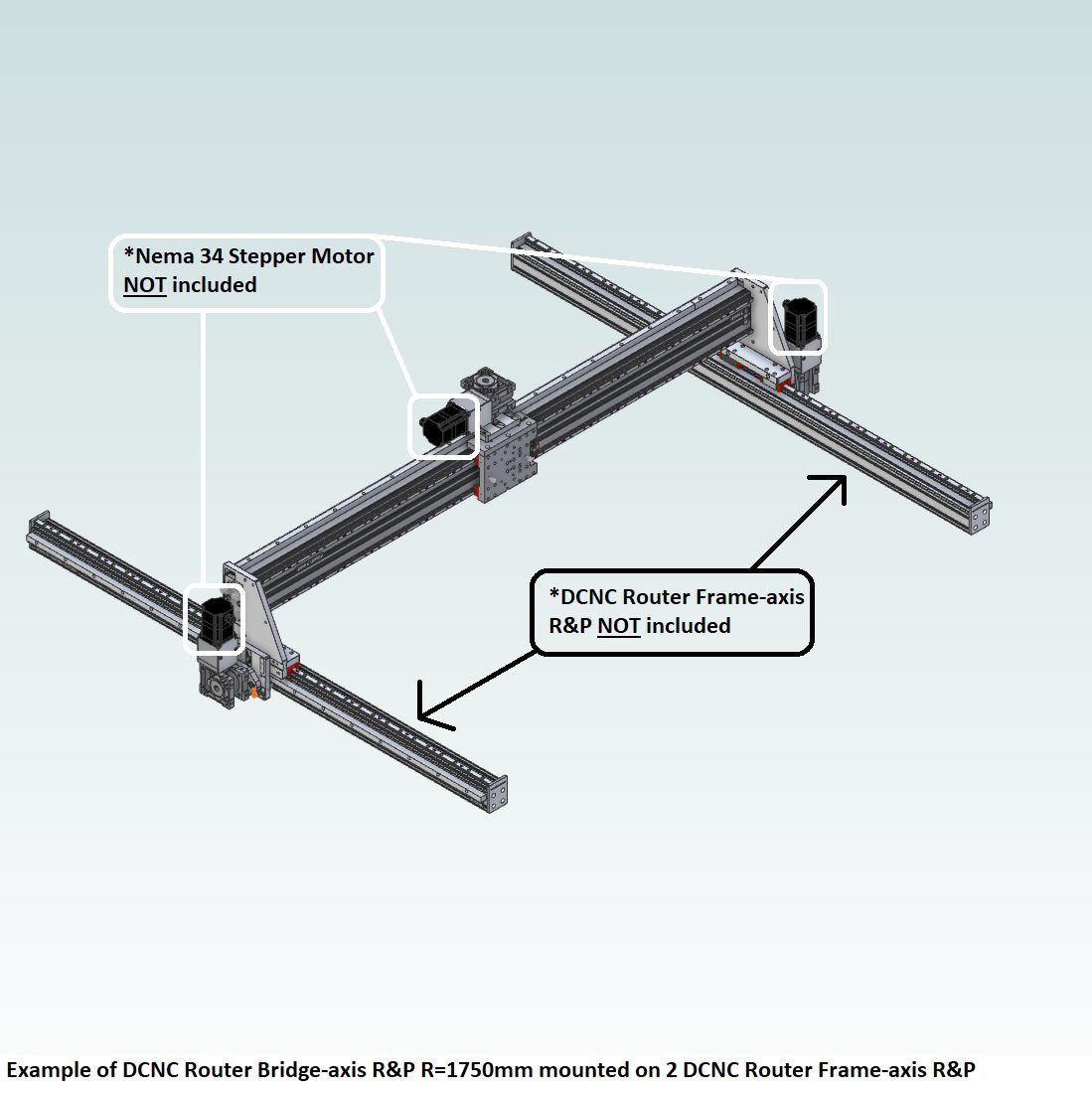 *Nema 34 Stepper Motor
NOT included

*DCNC Router Frame-axis
R&P NOT included

Example of DCNC Router Bridge-axis R&P R=1750mm mounted on 2 DCNC Router Frame-axis R&P