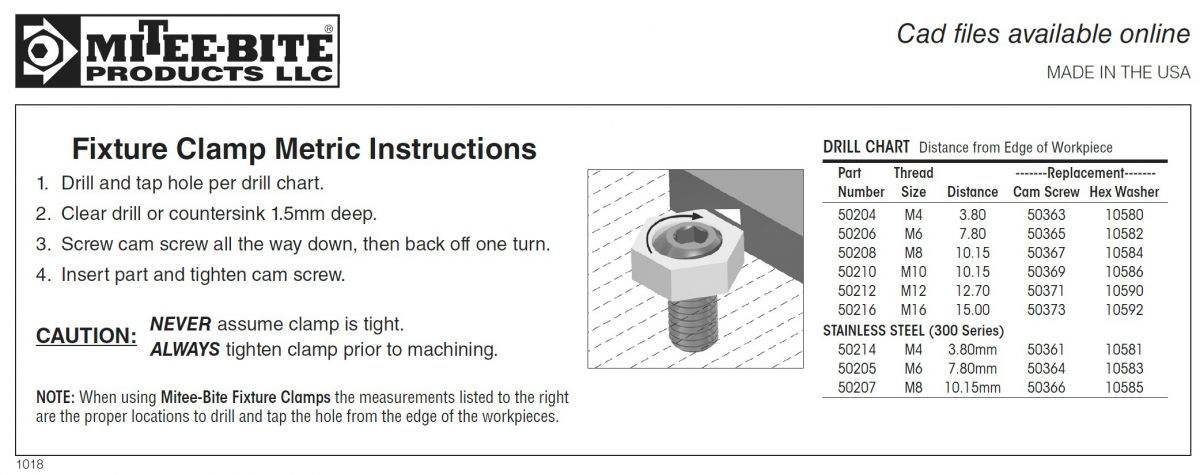 MITEE-BITE® PRODUCTS LLC

Cad files available online
MADE IN THE USA

Fixture Clamp Metric Instructions

1. Drill and tap hole per drill chart.
2. Clear drill or countersink 1.5mm deep.
3. Screw cam screw all the way down, then back off one turn.
4. Insert part and tighten cam screw.

CAUTION: NEVER assume clamp is tight.
ALWAYS tighten clamp prior to machining.

NOTE: When using Mitee-Bite Fixture Clamps the measurements listed to the right are the proper locations to drill and tap the hole from the edge of the workpieces.

DRILL CHART Distance from Edge of Workpiece

| Part Number | Thread Size | Distance | -------Replacement------- Cam Screw | Hex Washer |
|---|---|---|---|---|
| 50204 | M4 | 3.80 | 50363 | 10580 |
| 50206 | M6 | 7.80 | 50365 | 10582 |
| 50208 | M8 | 10.15 | 50367 | 10584 |
| 50210 | M10 | 10.15 | 50369 | 10586 |
| 50212 | M12 | 12.70 | 50371 | 10590 |
| 50216 | M16 | 15.00 | 50373 | 10592 |
| STAINLESS STEEL (300 Series) | | | | |
| 50214 | M4 | 3.80mm | 50361 | 10581 |
| 50205 | M6 | 7.80mm | 50364 | 10583 |
| 50207 | M8 | 10.15mm | 50366 | 10585 |

1018