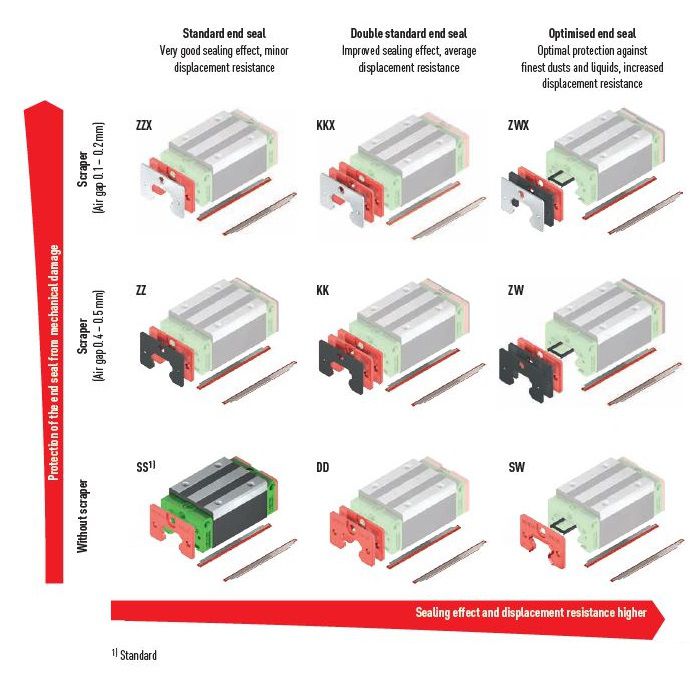 Standard end seal
Very good sealing effect, minor displacement resistance

Double standard end seal
Improved sealing effect, average displacement resistance

Optimised end seal
Optimal protection against finest dusts and liquids, increased displacement resistance

Protection of the end seal from mechanical damage

Scraper
(Air gap 0.1 – 0.2 mm)

ZZX

KKX

ZWX

Scraper
(Air gap 0.4 – 0.5 mm)

ZZ

KK

ZW

Without scraper

SS$^{1)}$

DD

SW

Sealing effect and displacement resistance higher

$^{1)}$ Standard