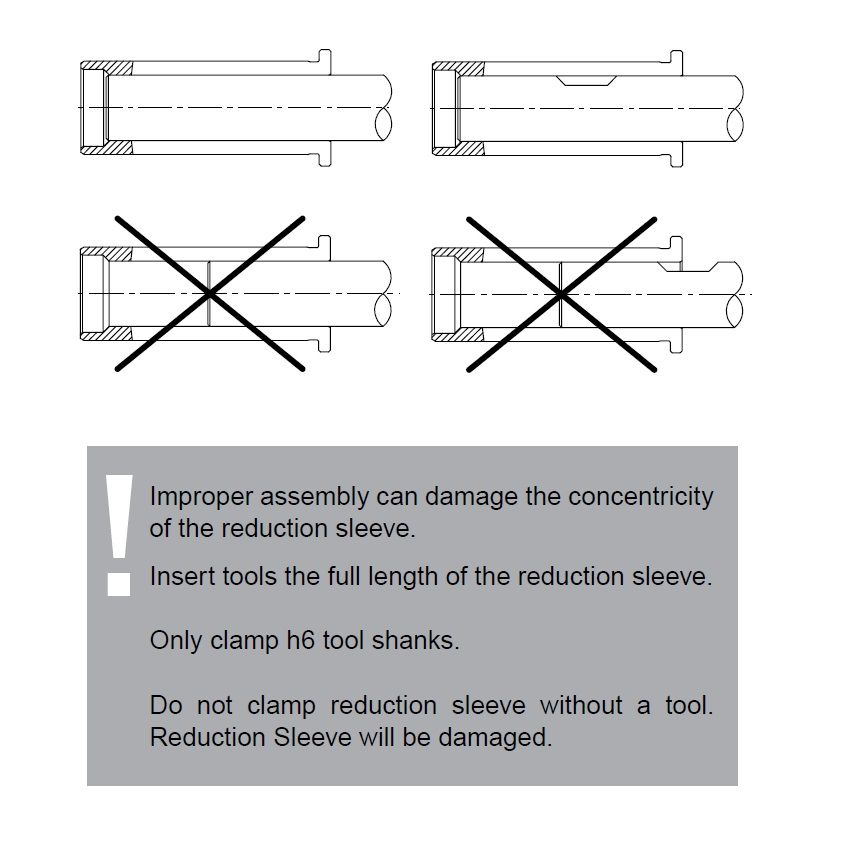 !

Improper assembly can damage the concentricity of the reduction sleeve.

Insert tools the full length of the reduction sleeve.

Only clamp h6 tool shanks.

Do not clamp reduction sleeve without a tool. Reduction Sleeve will be damaged.