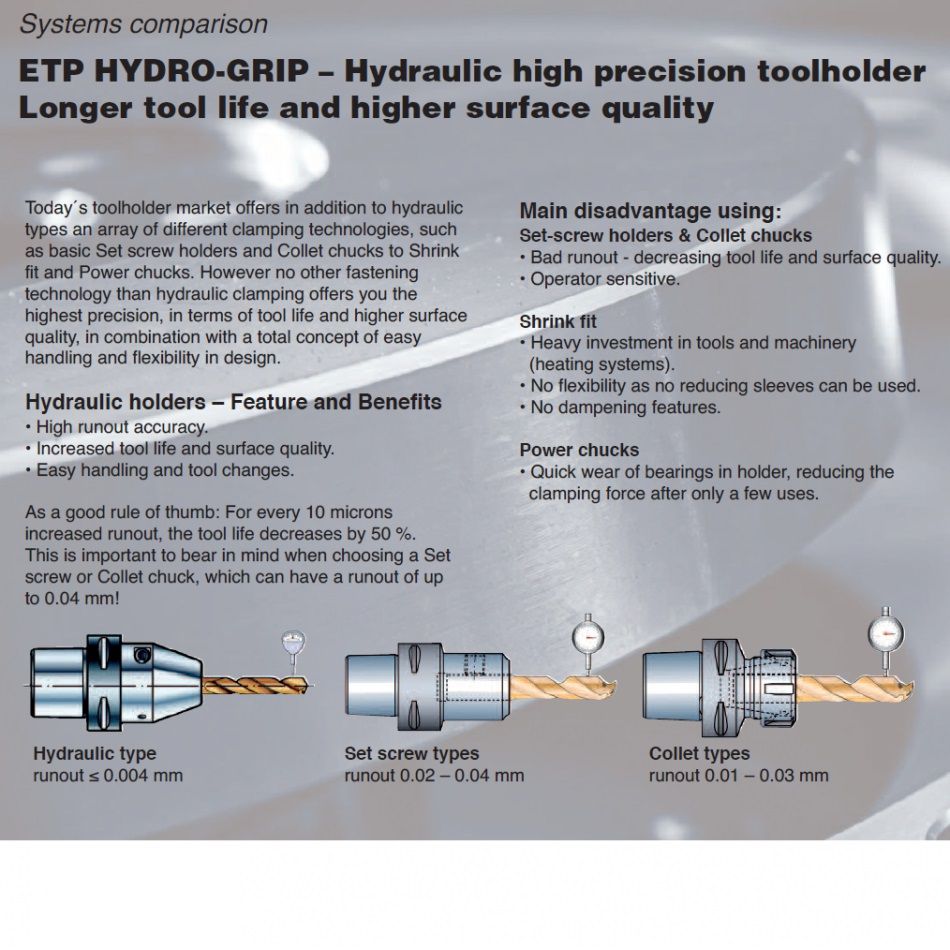 Systems comparison

ETP HYDRO-GRIP – Hydraulic high precision toolholder
Longer tool life and higher surface quality

Today´s toolholder market offers in addition to hydraulic types an array of different clamping technologies, such as basic Set screw holders and Collet chucks to Shrink fit and Power chucks. However no other fastening technology than hydraulic clamping offers you the highest precision, in terms of tool life and higher surface quality, in combination with a total concept of easy handling and flexibility in design.

Hydraulic holders – Feature and Benefits
• High runout accuracy.
• Increased tool life and surface quality.
• Easy handling and tool changes.

As a good rule of thumb: For every 10 microns increased runout, the tool life decreases by 50 %. This is important to bear in mind when choosing a Set screw or Collet chuck, which can have a runout of up to 0.04 mm!

Main disadvantage using:
Set-screw holders & Collet chucks
• Bad runout - decreasing tool life and surface quality.
• Operator sensitive.

Shrink fit
• Heavy investment in tools and machinery (heating systems).
• No flexibility as no reducing sleeves can be used.
• No dampening features.

Power chucks
• Quick wear of bearings in holder, reducing the clamping force after only a few uses.

Hydraulic type
runout ≤ 0.004 mm

Set screw types
runout 0.02 – 0.04 mm

Collet types
runout 0.01 – 0.03 mm