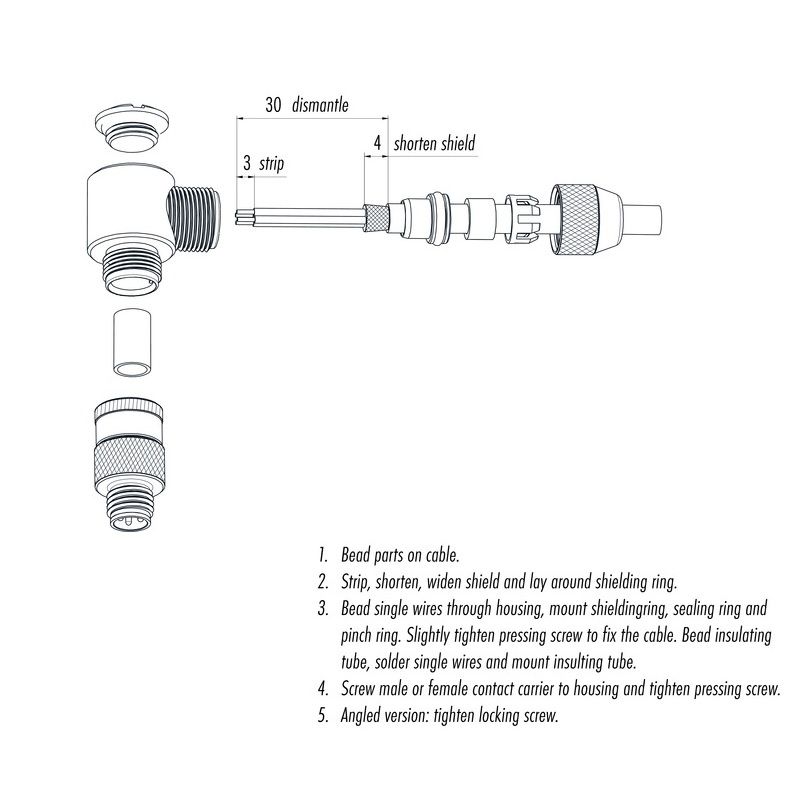 30 dismantle

4 shorten shield

3 strip

1. Bead parts on cable.
2. Strip, shorten, widen shield and lay around shielding ring.
3. Bead single wires through housing, mount shieldingring, sealing ring and pinch ring. Slightly tighten pressing screw to fix the cable. Bead insulating tube, solder single wires and mount insulting tube.
4. Screw male or female contact carrier to housing and tighten pressing screw.
5. Angled version: tighten locking screw.