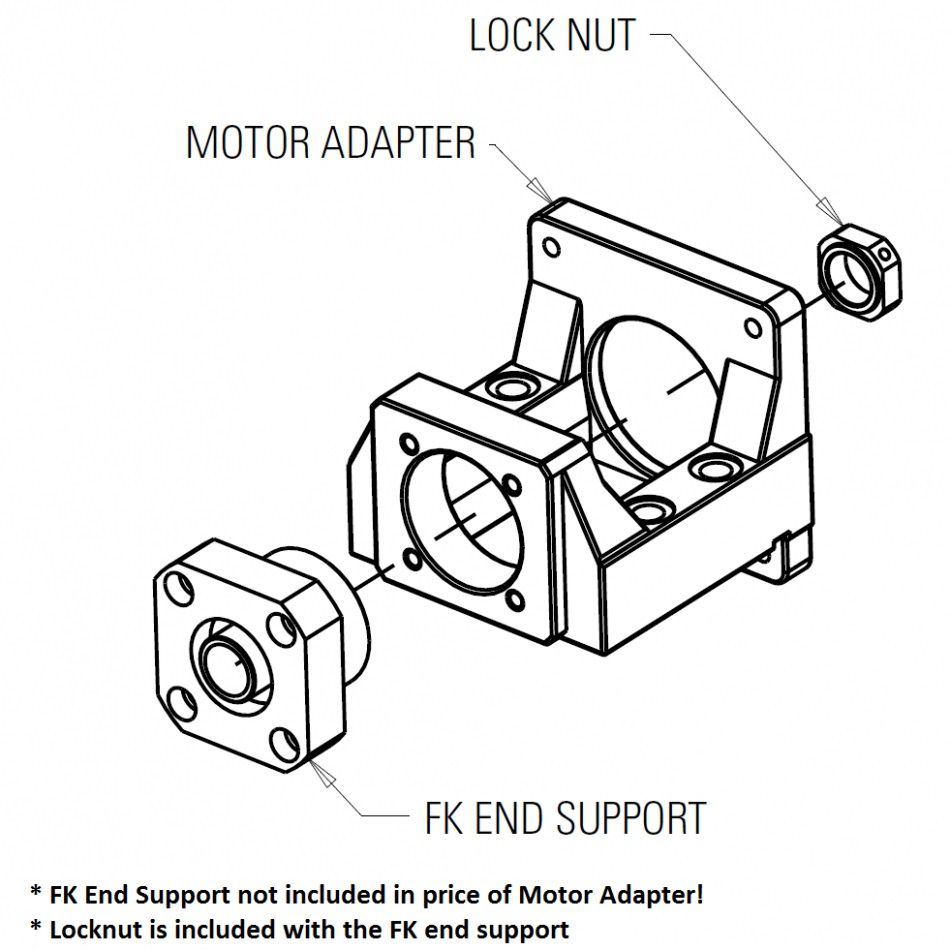 LOCK NUT

MOTOR ADAPTER

FK END SUPPORT

* FK End Support not included in price of Motor Adapter!
* Locknut is included with the FK end support