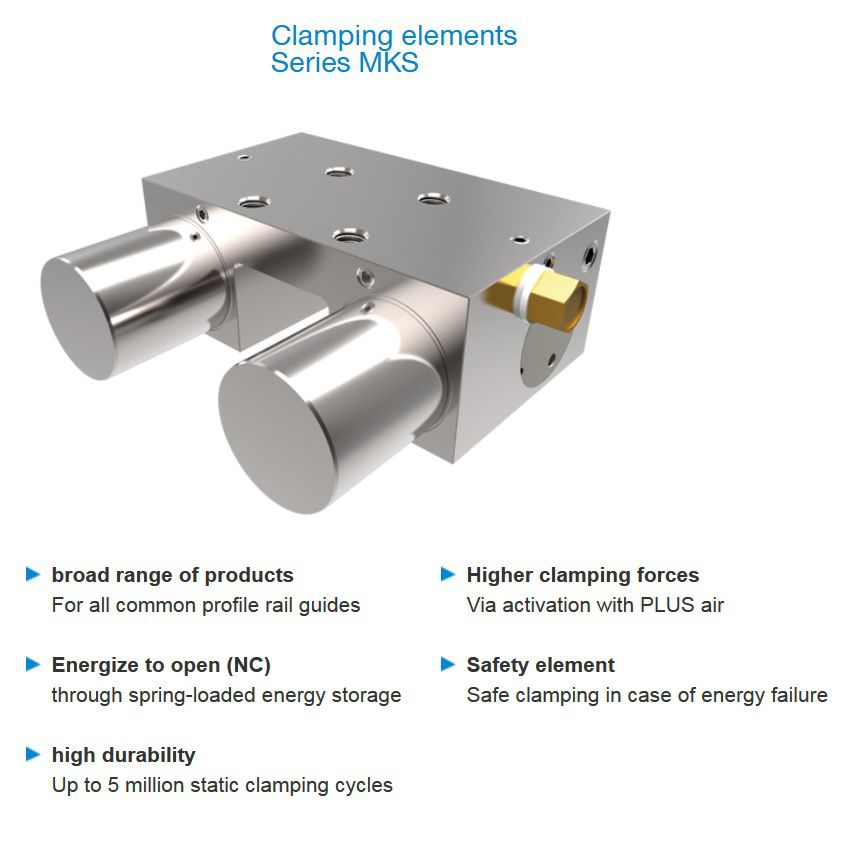 Clamping elements
Series MKS

broad range of products
For all common profile rail guides

Energize to open (NC)
through spring-loaded energy storage

high durability
Up to 5 million static clamping cycles

Higher clamping forces
Via activation with PLUS air

Safety element
Safe clamping in case of energy failure