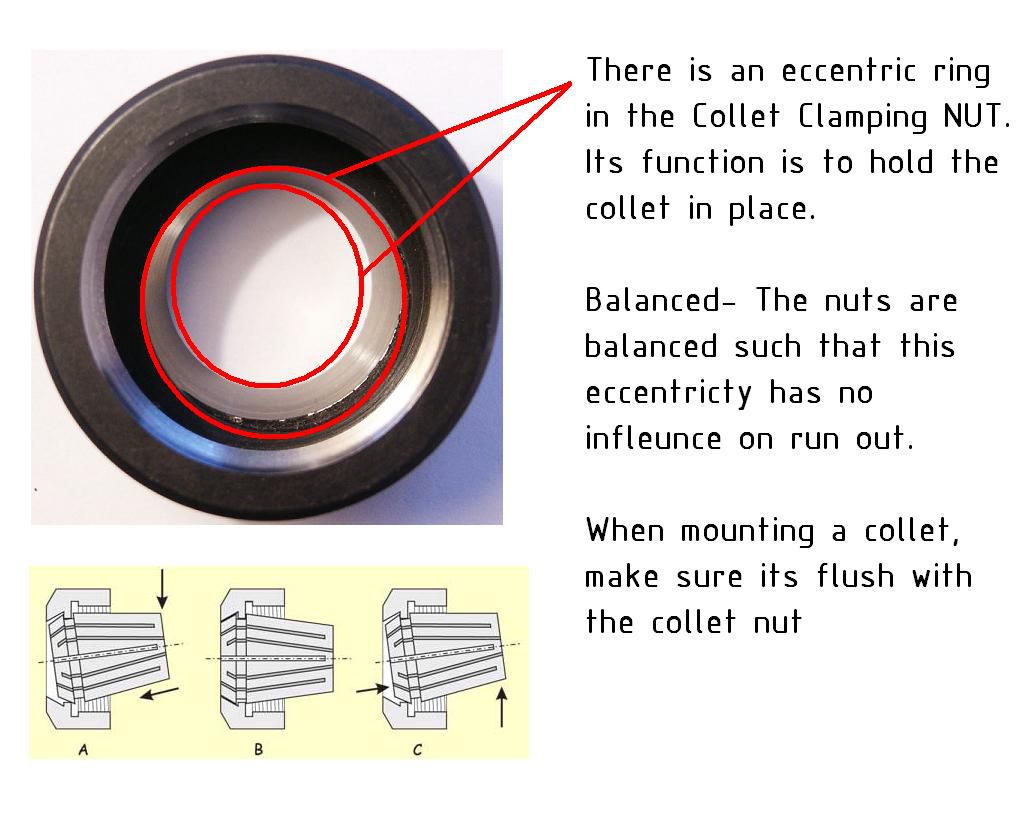 There is an eccentric ring in the Collet Clamping NUT. Its function is to hold the collet in place.

Balanced- The nuts are balanced such that this eccentricty has no infleunce on run out.

When mounting a collet, make sure its flush with the collet nut

A

B

C